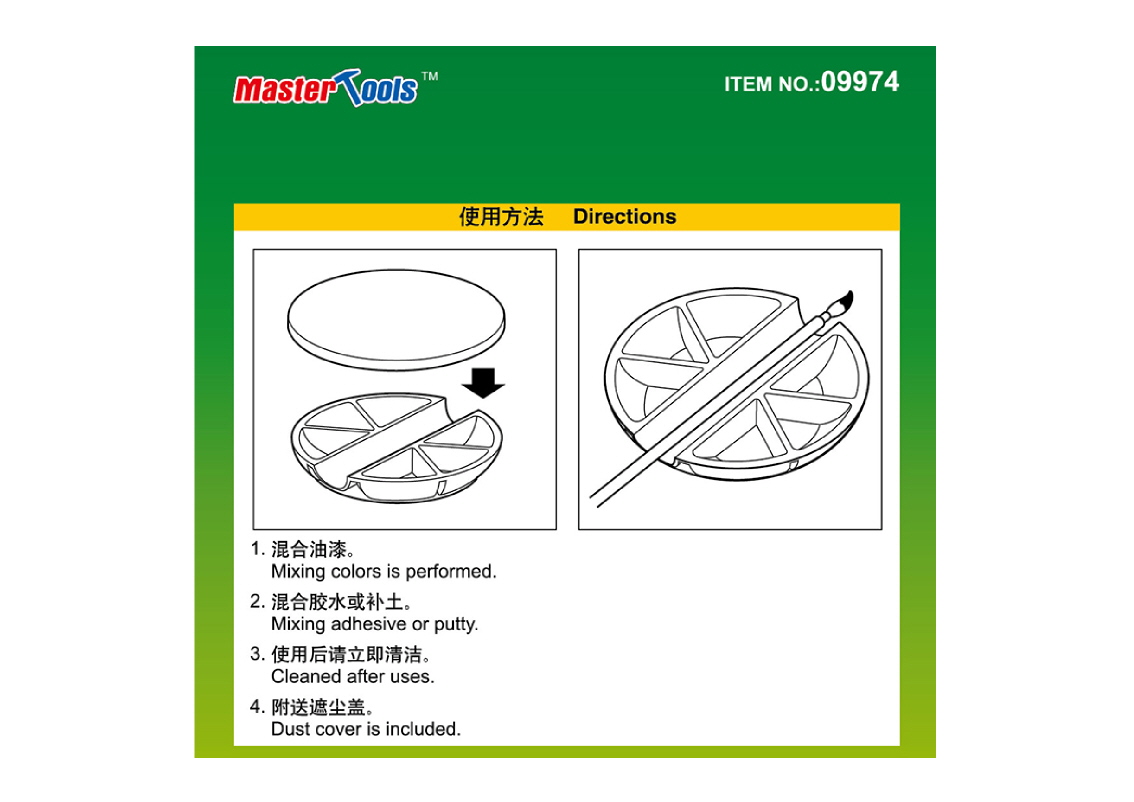 Master Tools™

ITEM NO.:09974

使用方法 Directions

1. 混合油漆。
Mixing colors is performed.

2. 混合胶水或补土。
Mixing adhesive or putty.

3. 使用后请立即清洁。
Cleaned after uses.

4. 附送遮尘盖。
Dust cover is included.